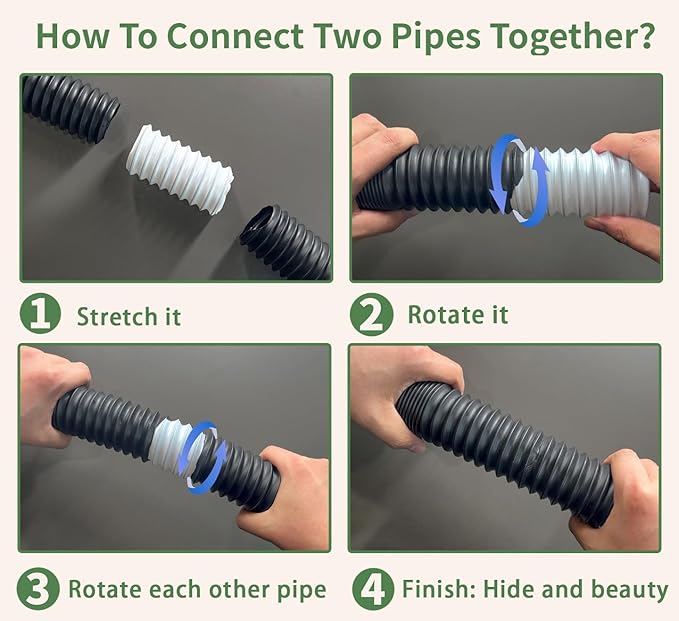 How To Connect Two Pipes Together?

1 Stretch it

2 Rotate it

3 Rotate each other pipe

4 Finish: Hide and beauty